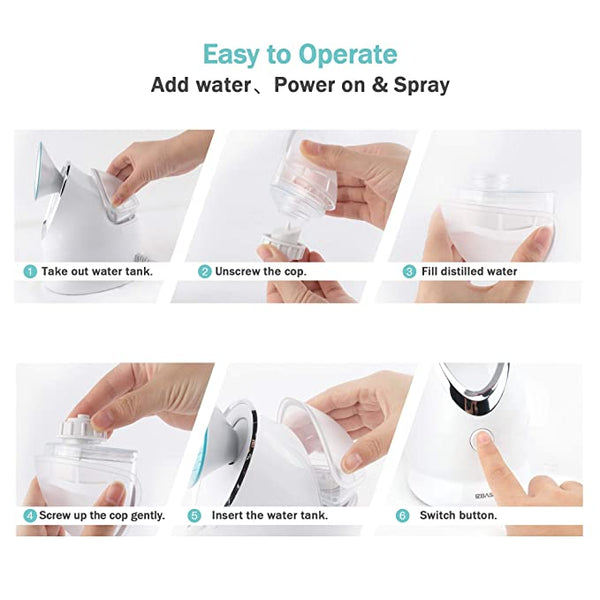 Easy to Operate
Add water、Power on & Spray

1 Take out water tank.

2 Unscrew the cop.

3 Fill distilled water

4 Screw up the cop gently.

5 Insert the water tank.

6 Switch button.