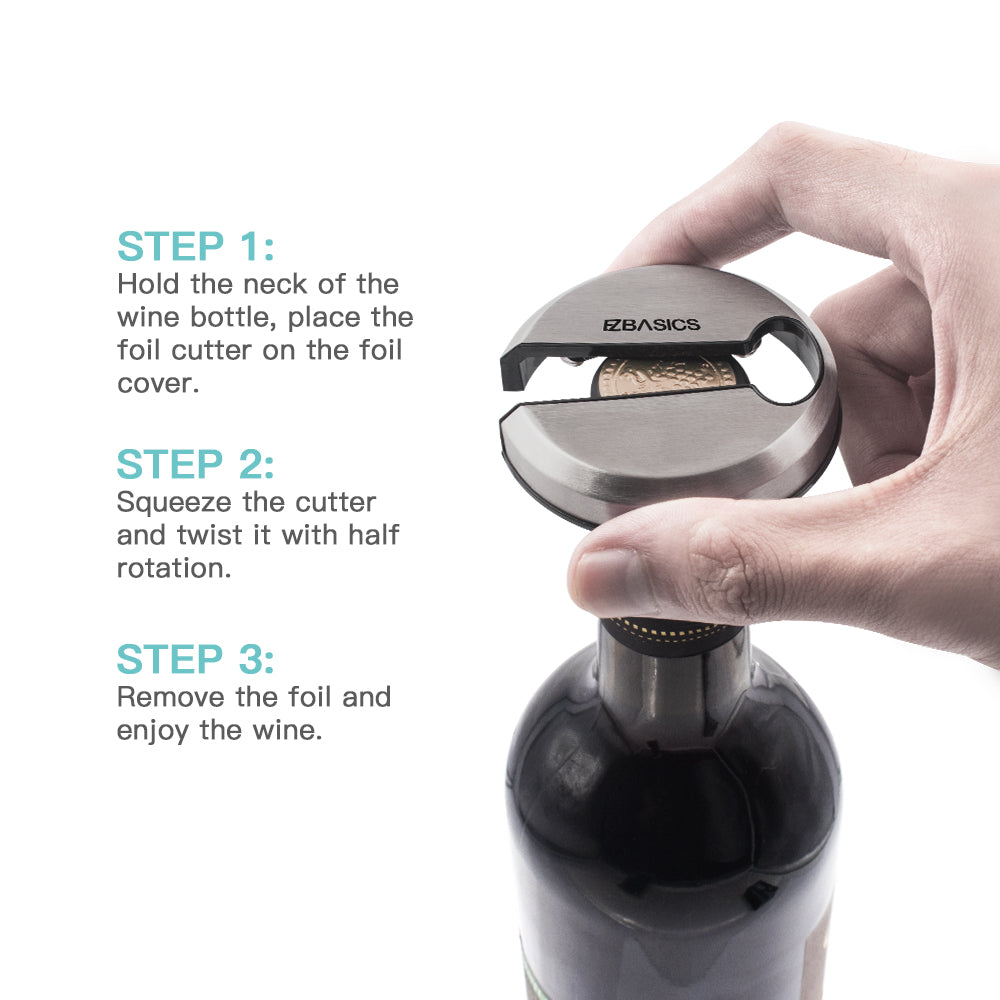 STEP 1:
Hold the neck of the wine bottle, place the foil cutter on the foil cover.

STEP 2:
Squeeze the cutter and twist it with half rotation.

STEP 3:
Remove the foil and enjoy the wine.

EZBASICS